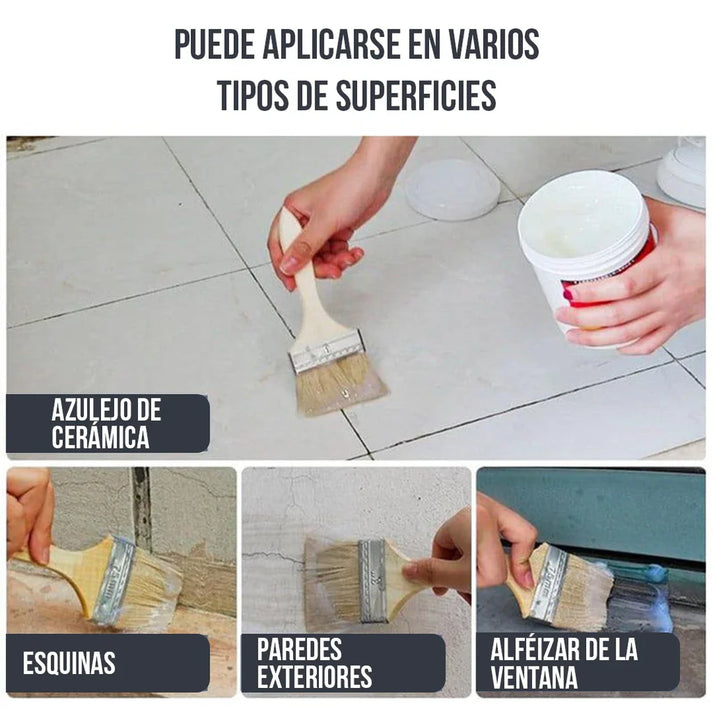 PUEDE APLICARSE EN VARIOS TIPOS DE SUPERFICIES

AZULEJO DE CERÁMICA

ESQUINAS

PAREDES EXTERIORES

ALFÉIZAR DE LA VENTANA